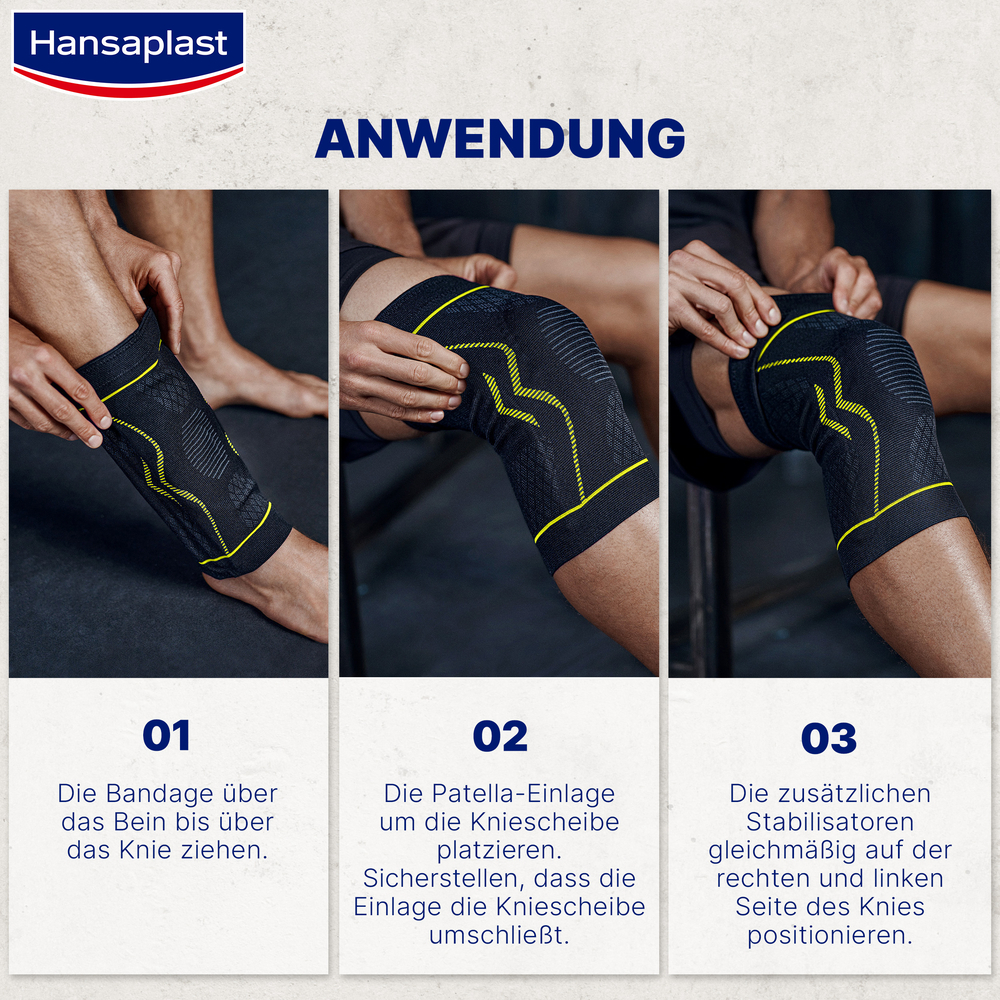 Hansaplast

ANWENDUNG

01

Die Bandage über das Bein bis über das Knie ziehen.

02

Die Patella-Einlage um die Kniescheibe platzieren. Sicherstellen, dass die Einlage die Kniescheibe umschließt.

03

Die zusätzlichen Stabilisatoren gleichmäßig auf der rechten und linken Seite des Knies positionieren.