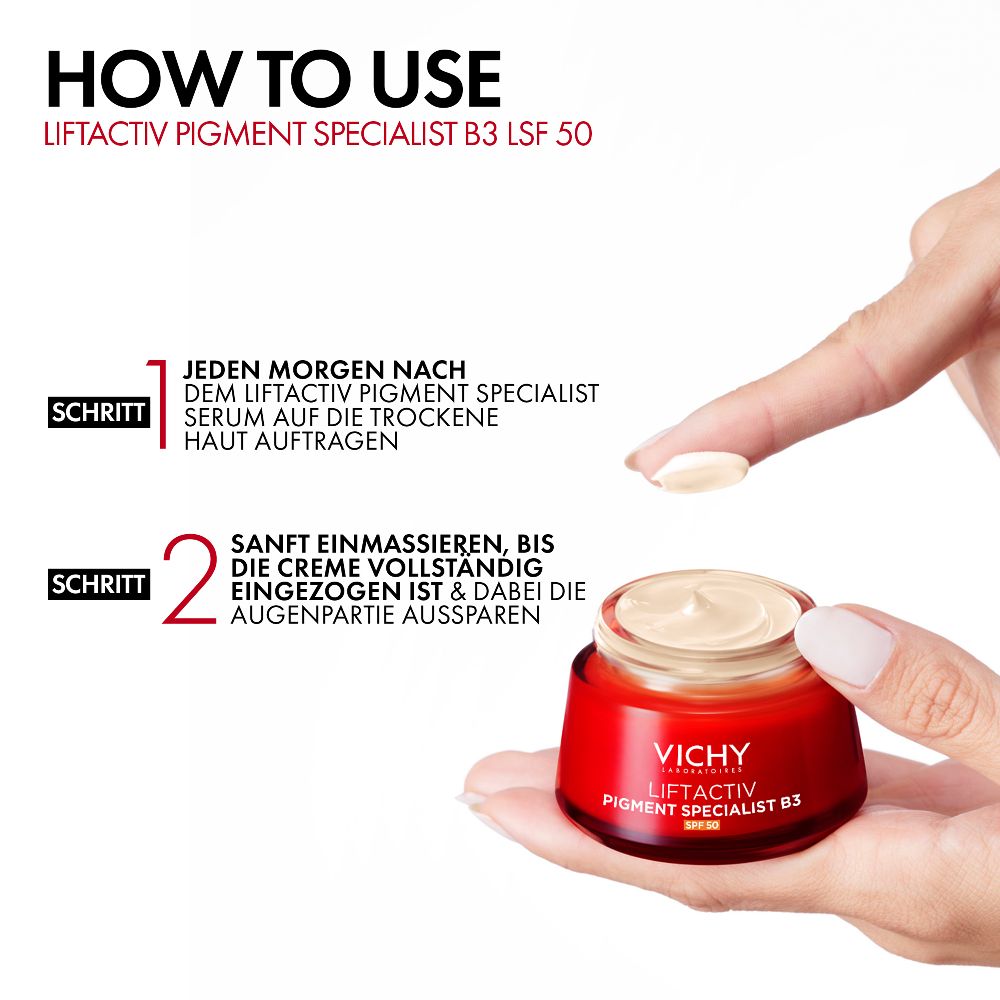 HOW TO USE
LIFTACTIV PIGMENT SPECIALIST B3 LSF 50

SCHRITT 1 JEDEN MORGEN NACH DEM LIFTACTIV PIGMENT SPECIALIST SERUM AUF DIE TROCKENE HAUT AUFTRAGEN

SCHRITT 2 SANFT EINMASSIEREN, BIS DIE CREME VOLLSTÄNDIG EINGEZOGEN IST & DABEI DIE AUGENPARTIE AUSSPAREN

VICHY
LABORATOIRES
LIFTACTIV
PIGMENT SPECIALIST B3
SPF 50