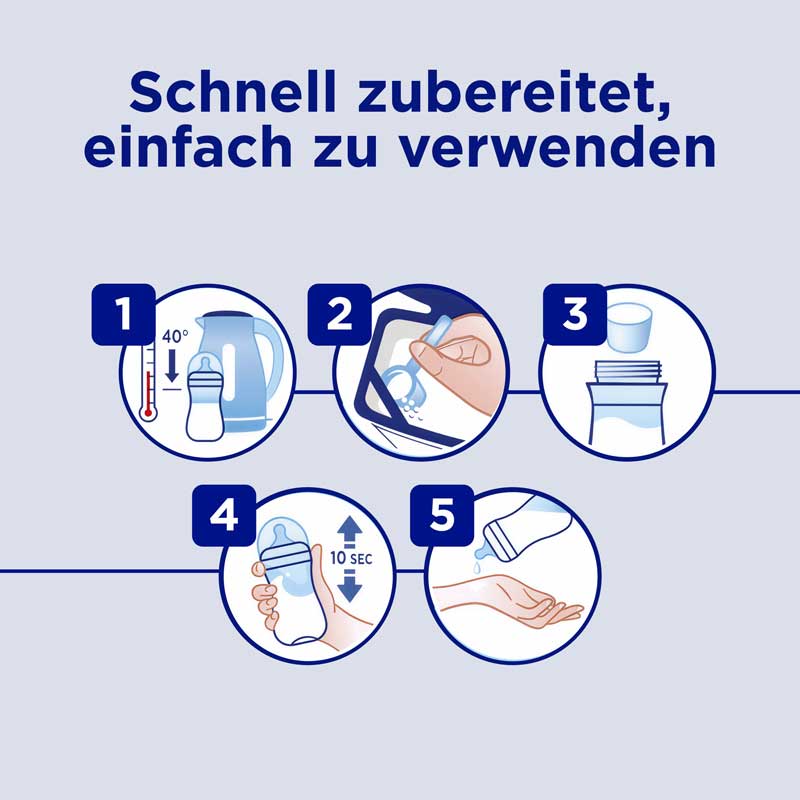 Schnell zubereitet, einfach zu verwenden

1
40°

2

3

4
10 SEC

5