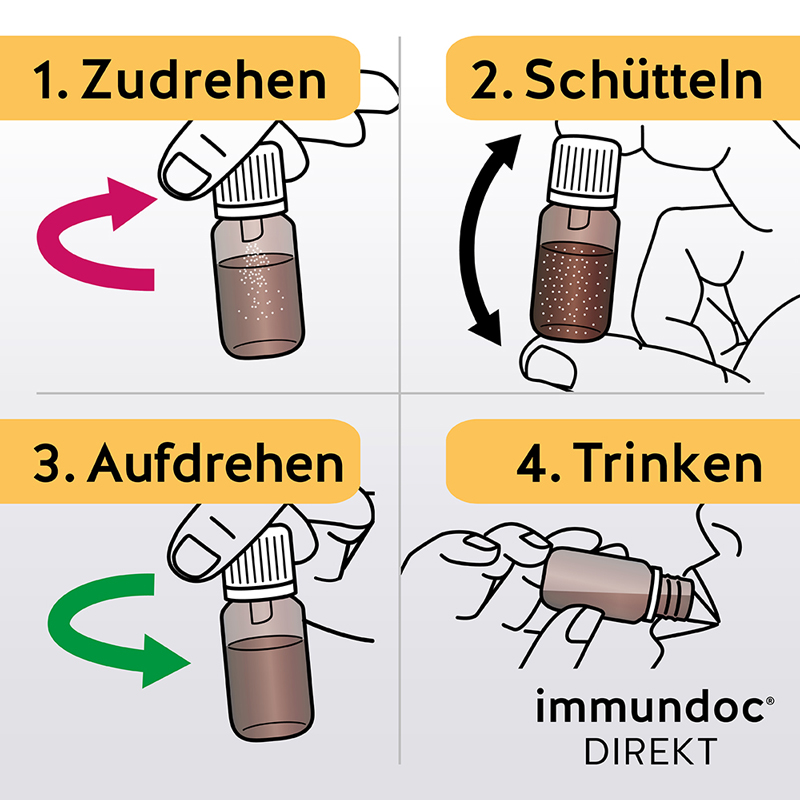 1. Zudrehen

2. Schütteln

3. Aufdrehen

4. Trinken

immundoc®
DIREKT