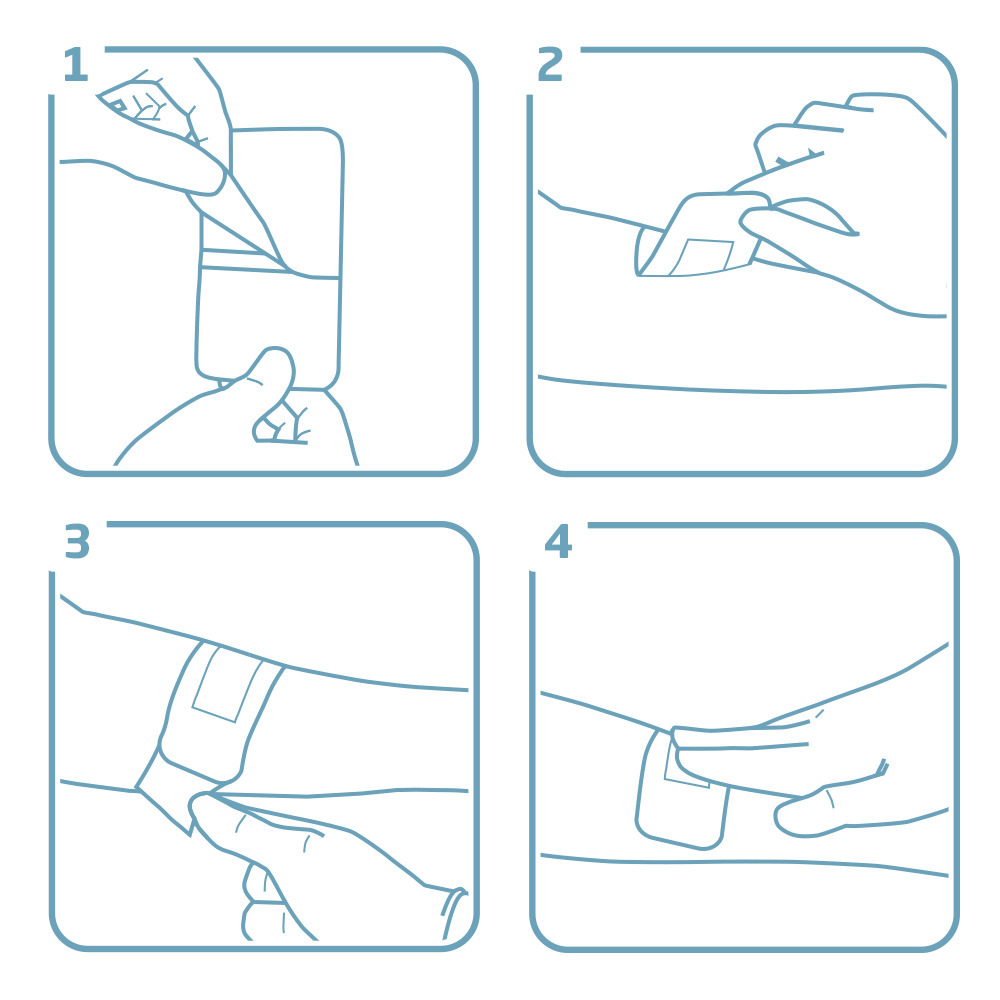 1

2

3

4